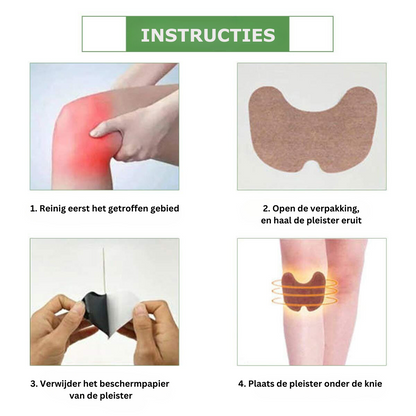 INSTRUCTIES

1. Reinig eerst het getroffen gebied

2. Open de verpakking, en haal de pleister eruit

3. Verwijder het beschermpapier van de pleister

4. Plaats de pleister onder de knie